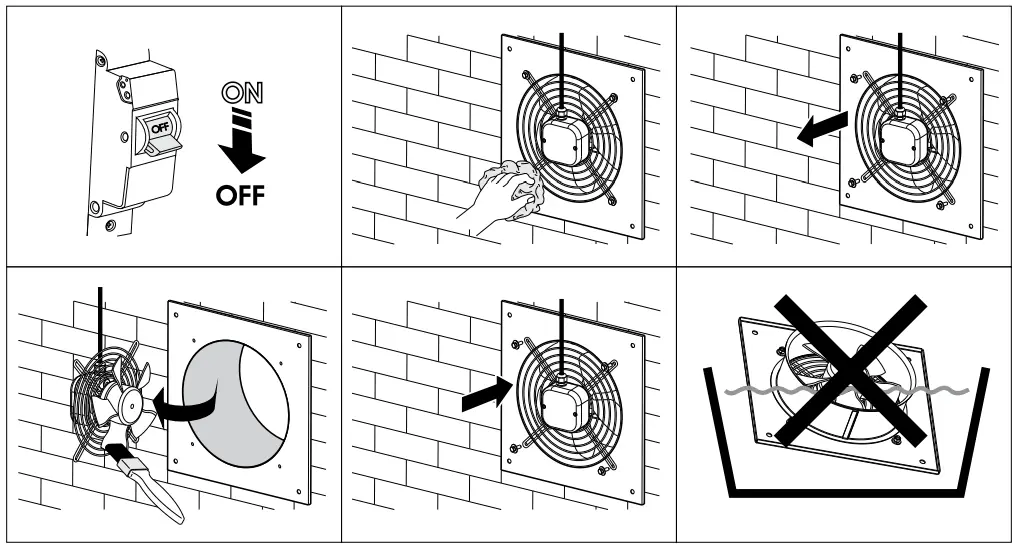 OFF
ON
OFF