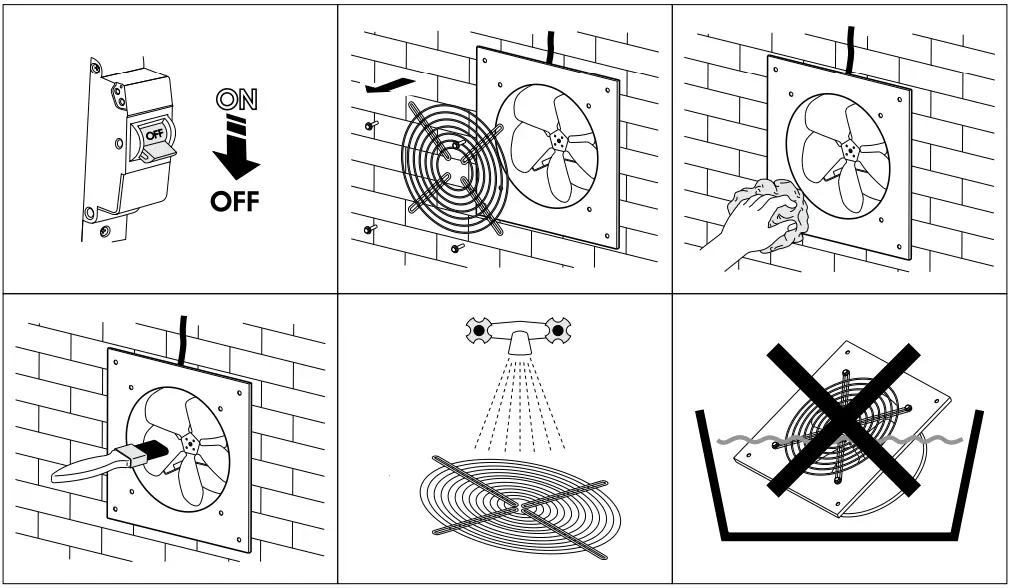 OFF
ON
OFF