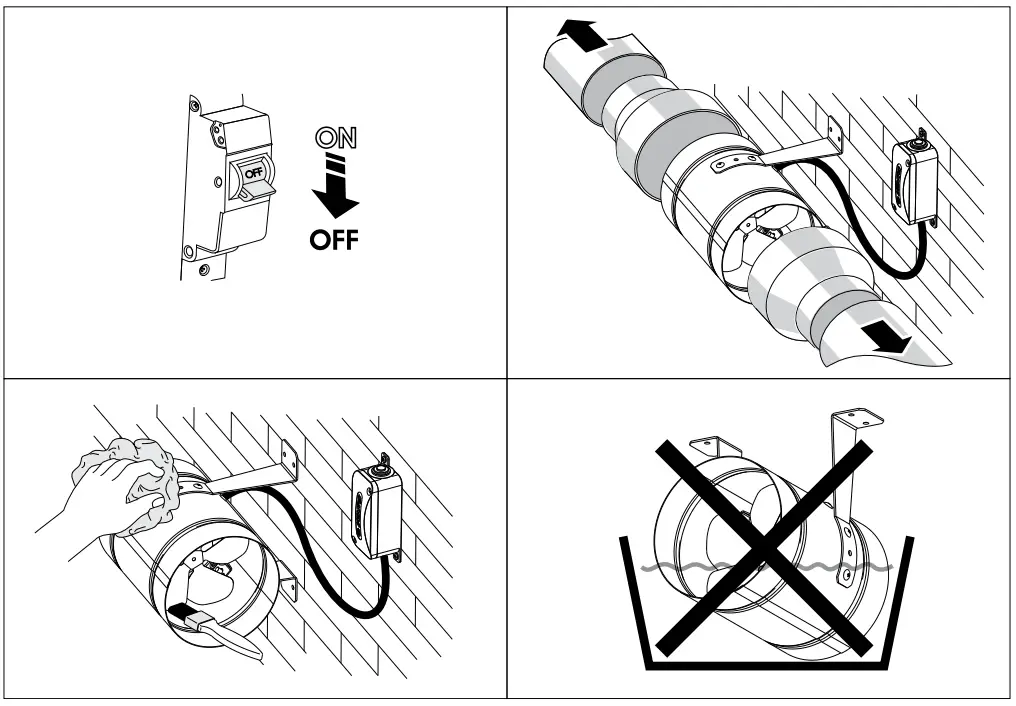 OFF

ON

OFF