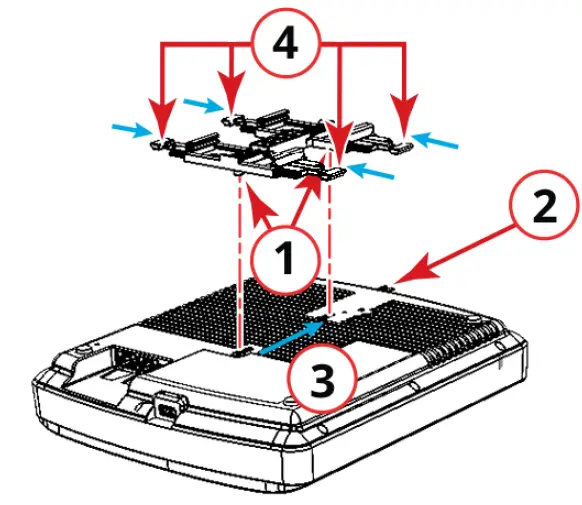 4
2
1
3