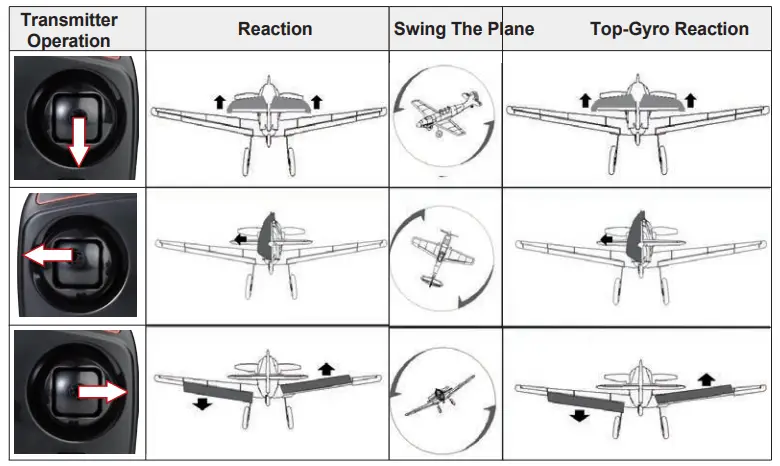 | Transmitter Operation | Reaction | Swing The Plane | Top-Gyro Reaction |
|---|---|---|---|
| | | | |
| | | | |
| | | | |