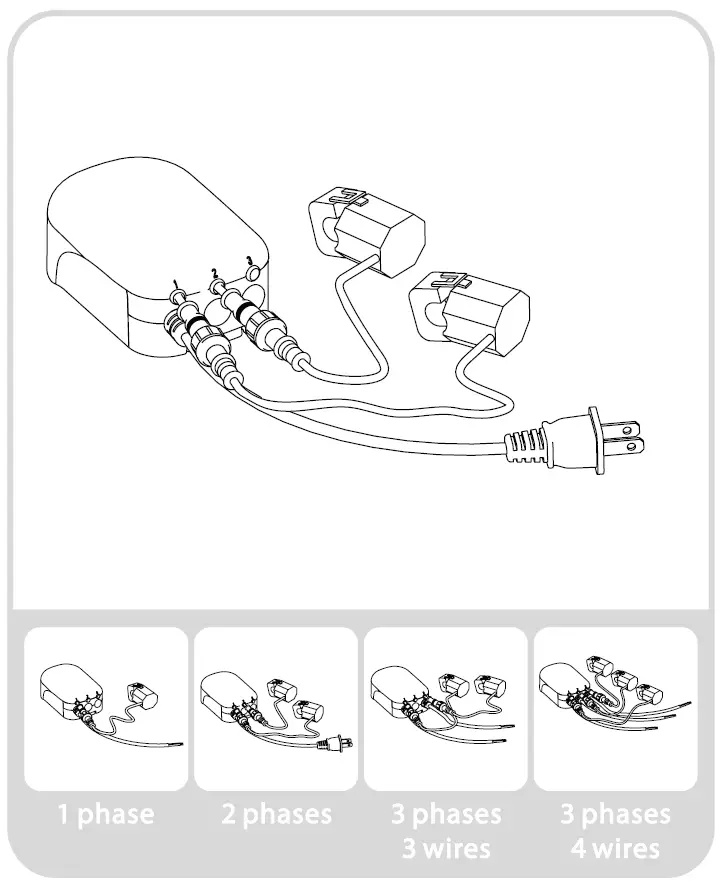 1 2 3

1 phase

2 phases

3 phases
3 wires

3 phases
4 wires