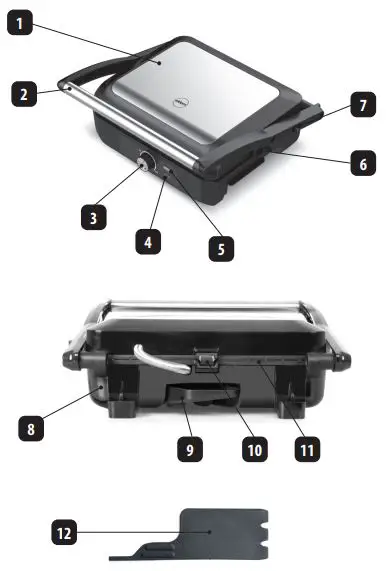 1
2
7
6
3
4
5
8
9
10
11
12