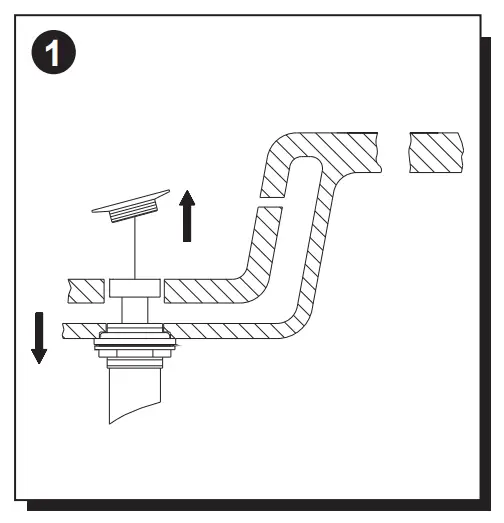 1