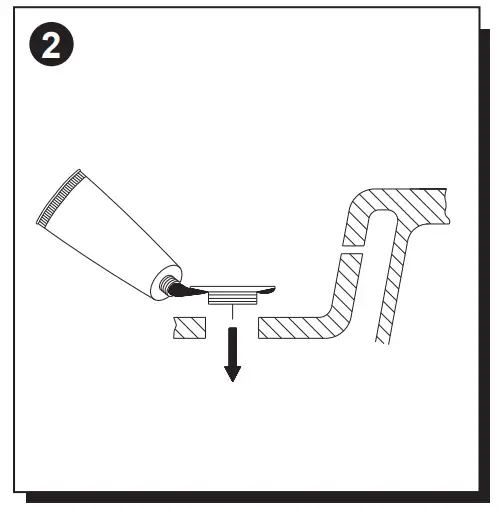 2