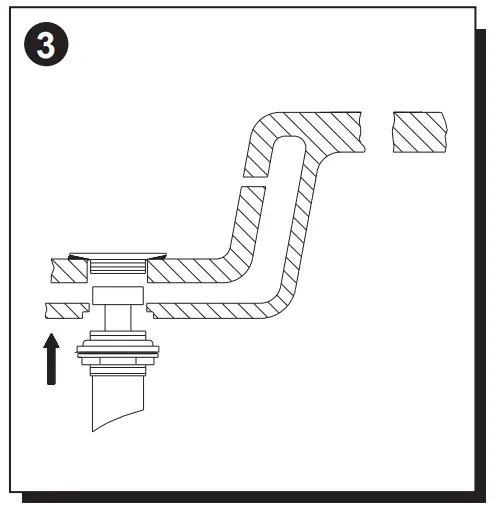 3