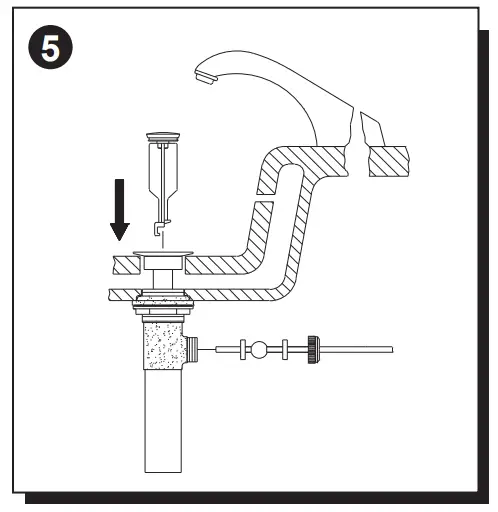 5