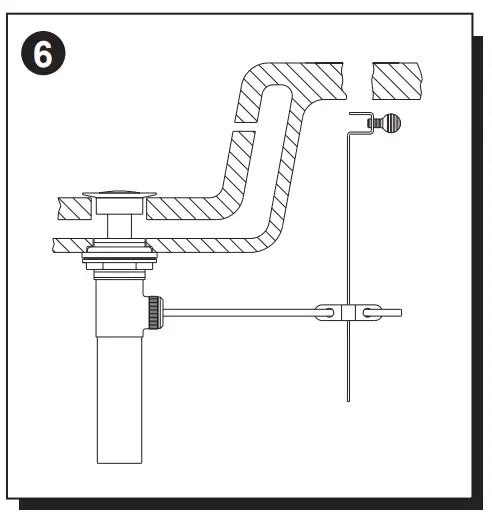 6