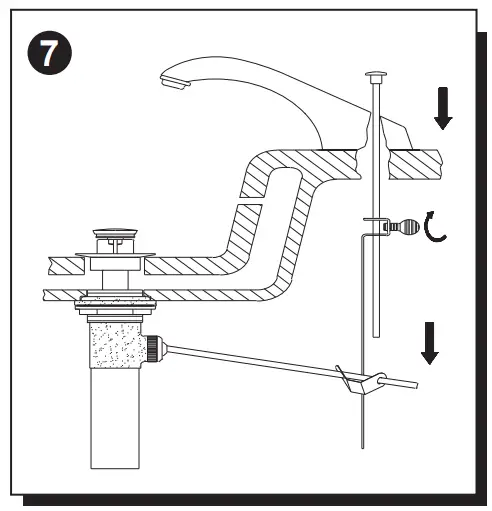 7