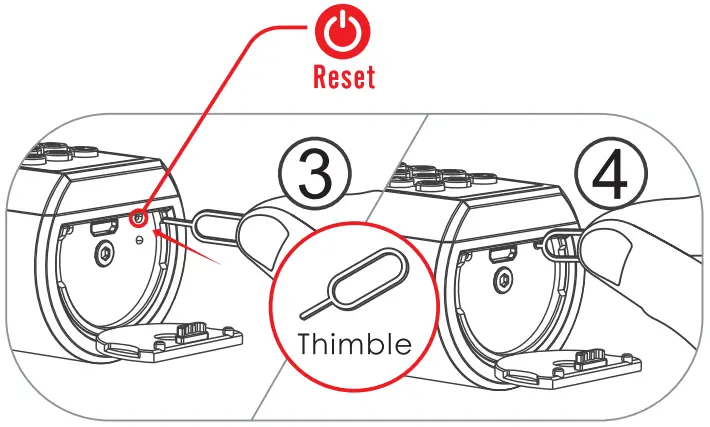 Reset

3

4

Thimble