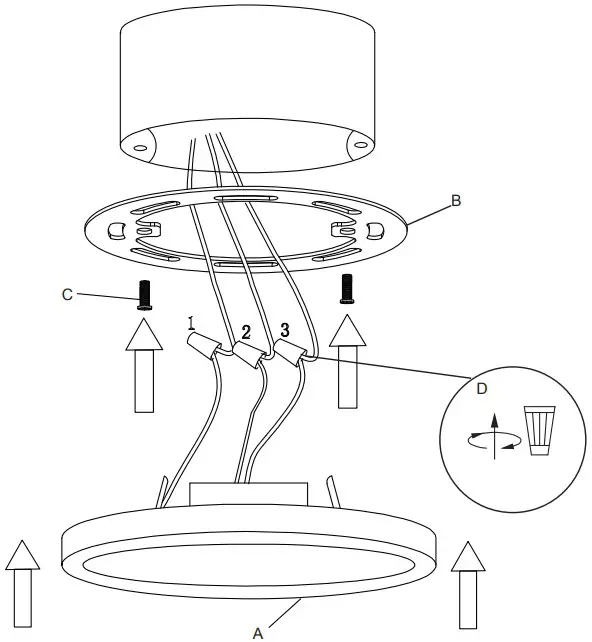 B
C
1
2
3
D
A