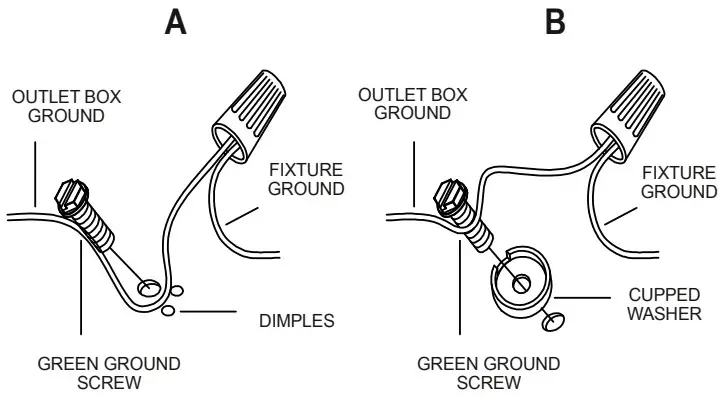 A

OUTLET BOX GROUND

FIXTURE GROUND

DIMPLES

GREEN GROUND SCREW

B

OUTLET BOX GROUND

FIXTURE GROUND

CUPPED WASHER

GREEN GROUND SCREW