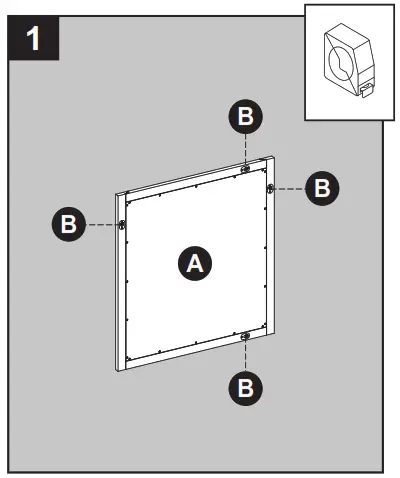 1

B

B

B

A

B