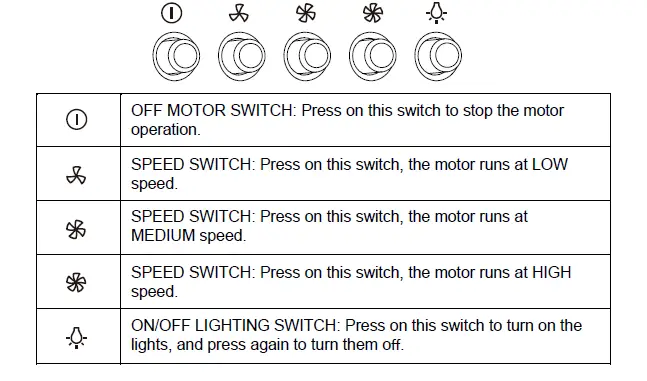 | | |
|---|---|
| | OFF MOTOR SWITCH: Press on this switch to stop the motor operation. |
| | SPEED SWITCH: Press on this switch, the motor runs at LOW speed. |
| | SPEED SWITCH: Press on this switch, the motor runs at MEDIUM speed. |
| | SPEED SWITCH: Press on this switch, the motor runs at HIGH speed. |
| | ON/OFF LIGHTING SWITCH: Press on this switch to turn on the lights, and press again to turn them off. |