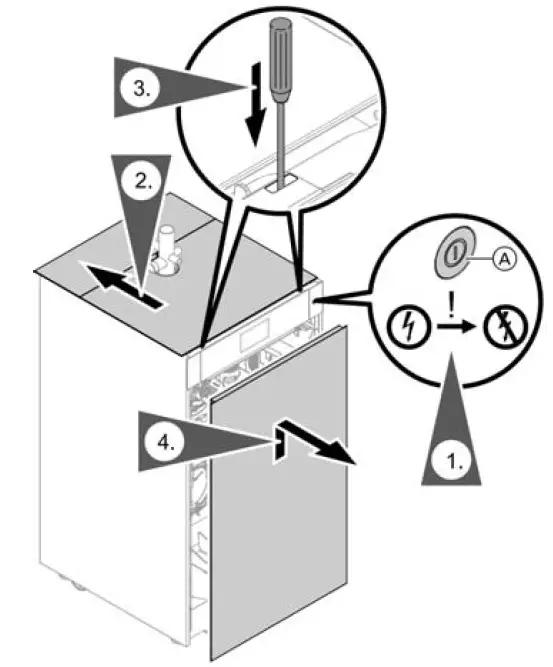 3.

2.

A

!

4.

1.