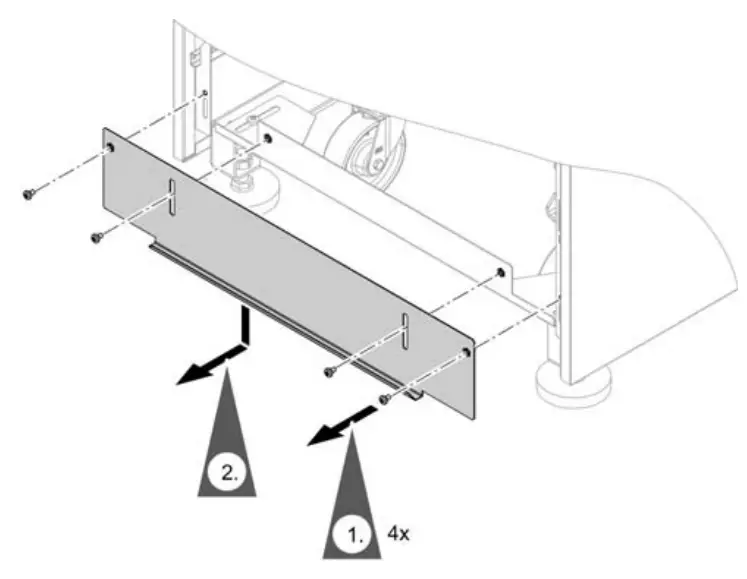 2.

1. 4x