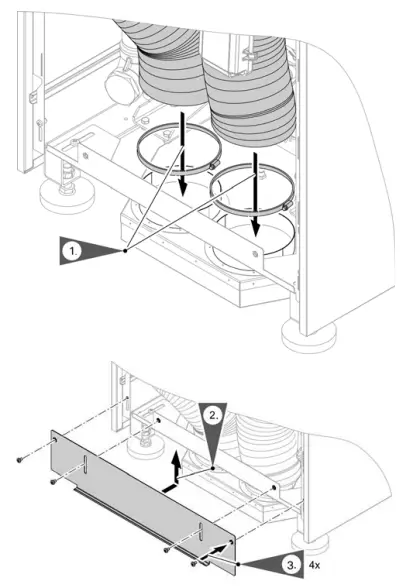 1.

2.

3. 4x