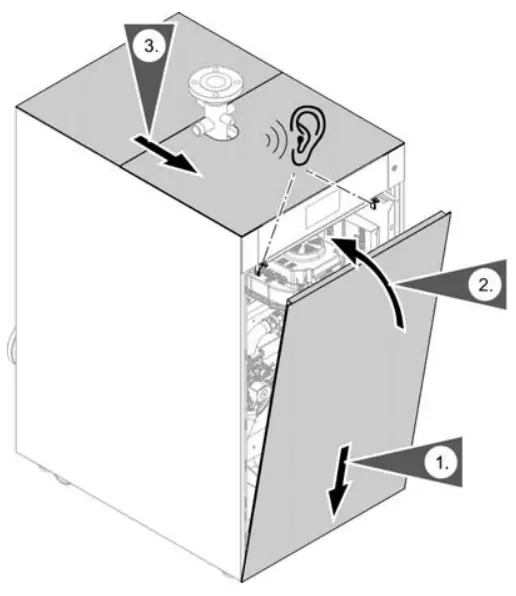 3.

2.

1.