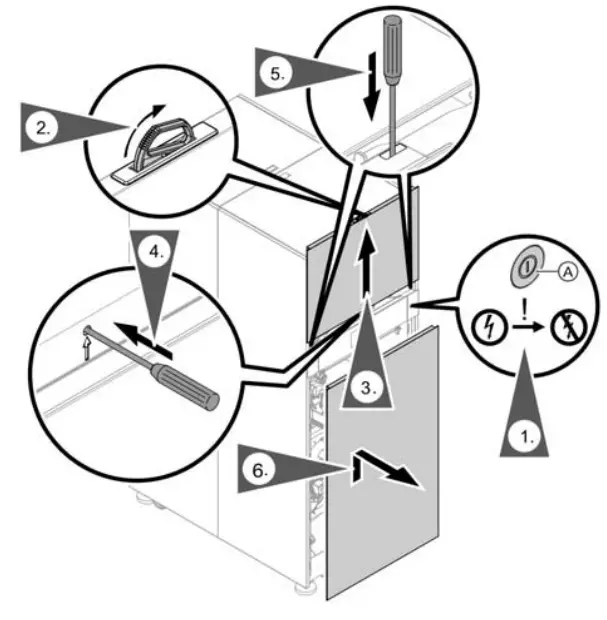 5.

2.

4.

A

!

3.

1.

6.