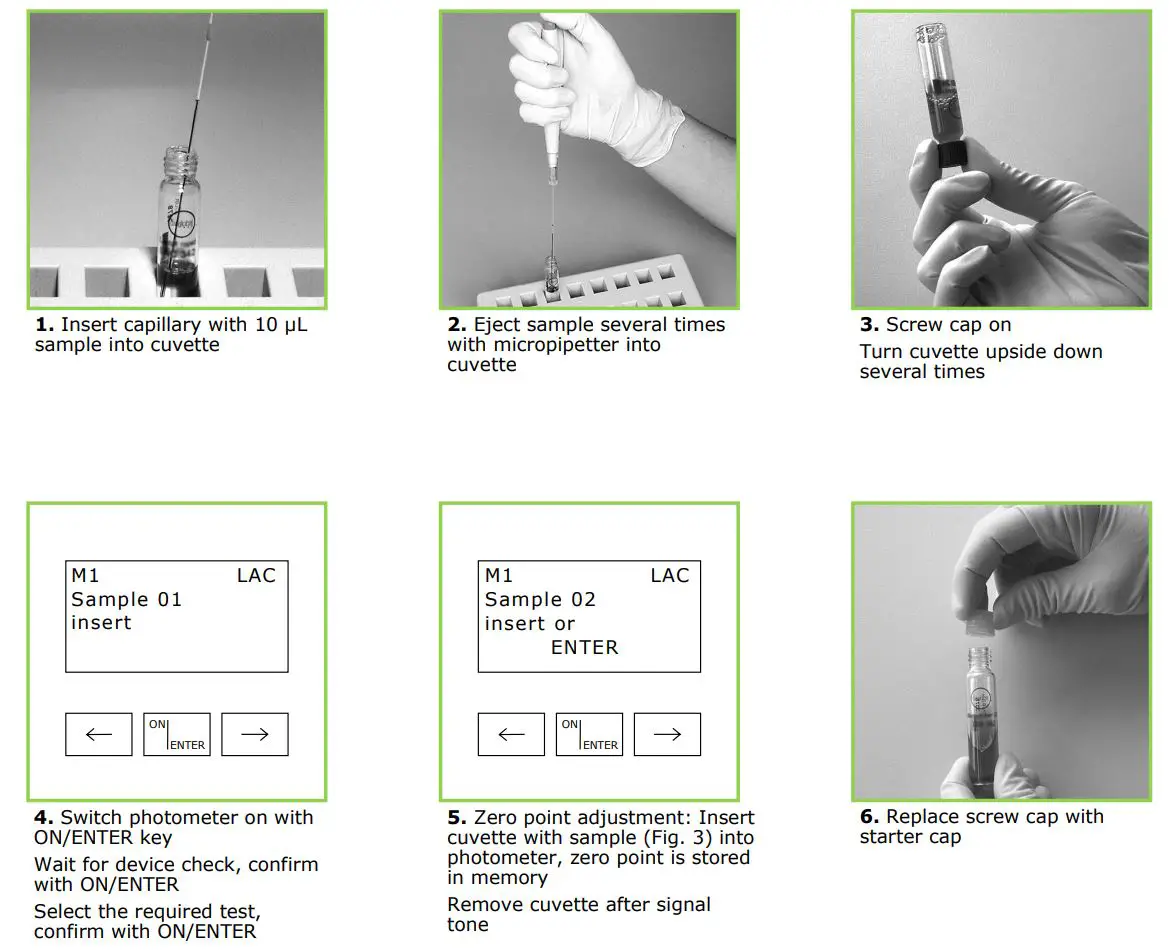 **1.** Insert capillary with 10 µL sample into cuvette

**2.** Eject sample several times with micropipetter into cuvette

**3.** Screw cap on

Turn cuvette upside down several times

M1 LAC
Sample 01
insert

←
ON ENTER
→

**4.** Switch photometer on with ON/ENTER key

Wait for device check, confirm with ON/ENTER

Select the required test, confirm with ON/ENTER

M1 LAC
Sample 02
insert or
ENTER

←
ON ENTER
→

**5.** Zero point adjustment: Insert cuvette with sample (Fig. 3) into photometer, zero point is stored in memory

Remove cuvette after signal tone

**6.** Replace screw cap with starter cap