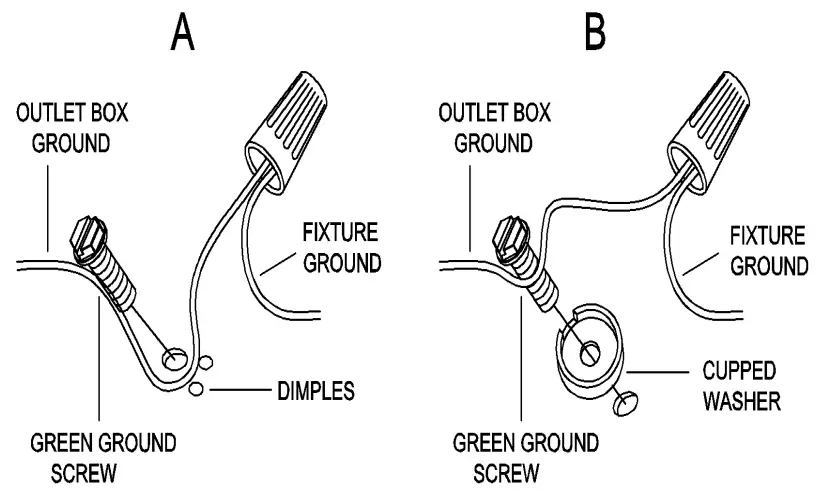 A

OUTLET BOX GROUND

FIXTURE GROUND

DIMPLES

GREEN GROUND SCREW

B

OUTLET BOX GROUND

FIXTURE GROUND

CUPPED WASHER

GREEN GROUND SCREW