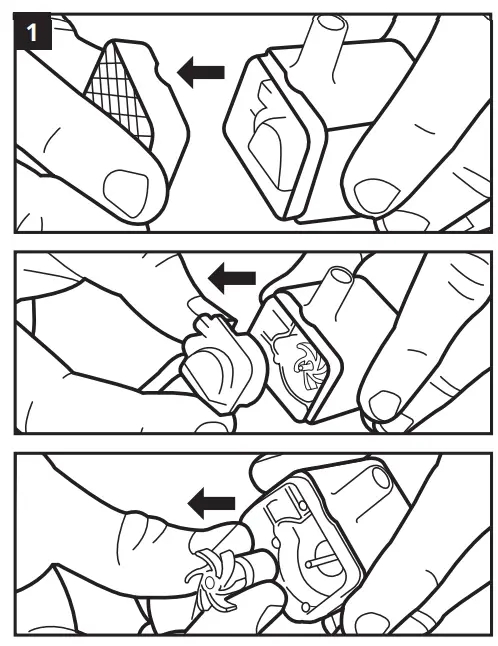 1