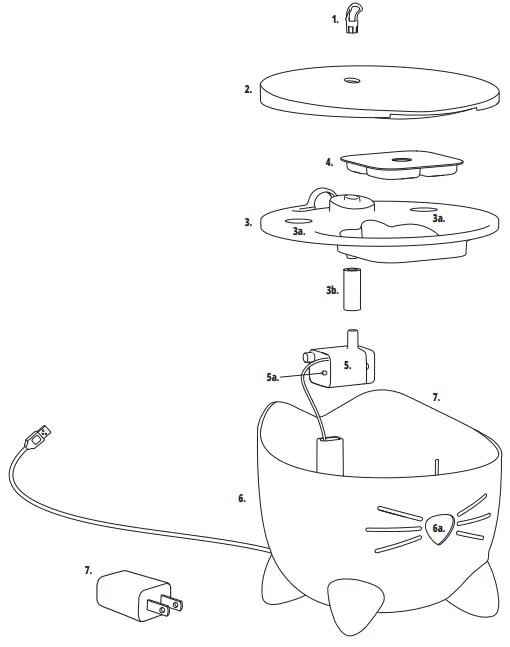 1.
2.
4.
3.
3a.
3a.
3b.
5.
5a.
7.
6.
6a.
7.