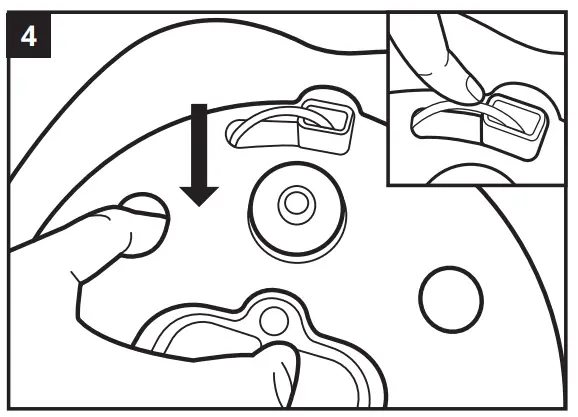 4