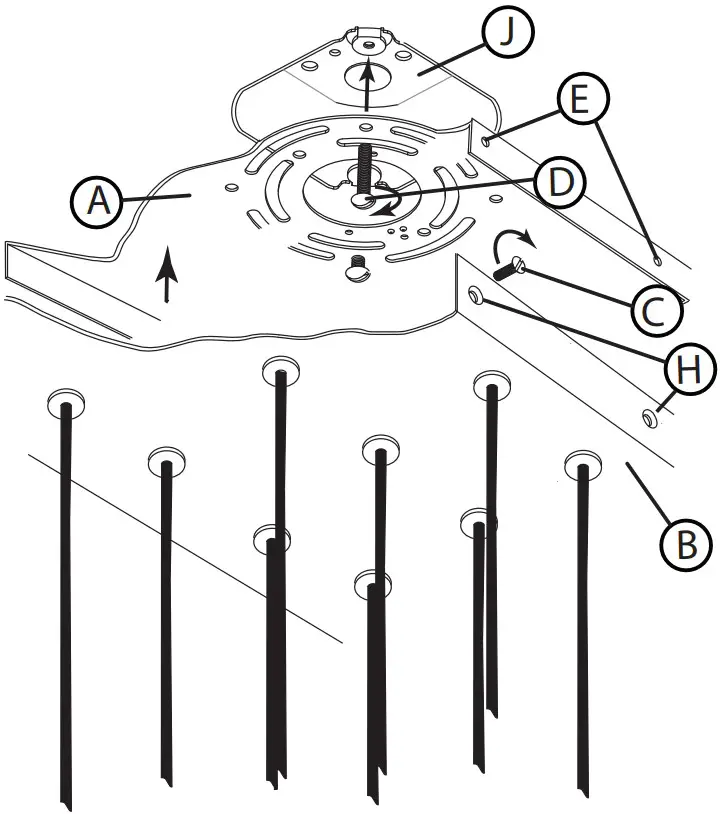 J
E
A
D
C
H
B