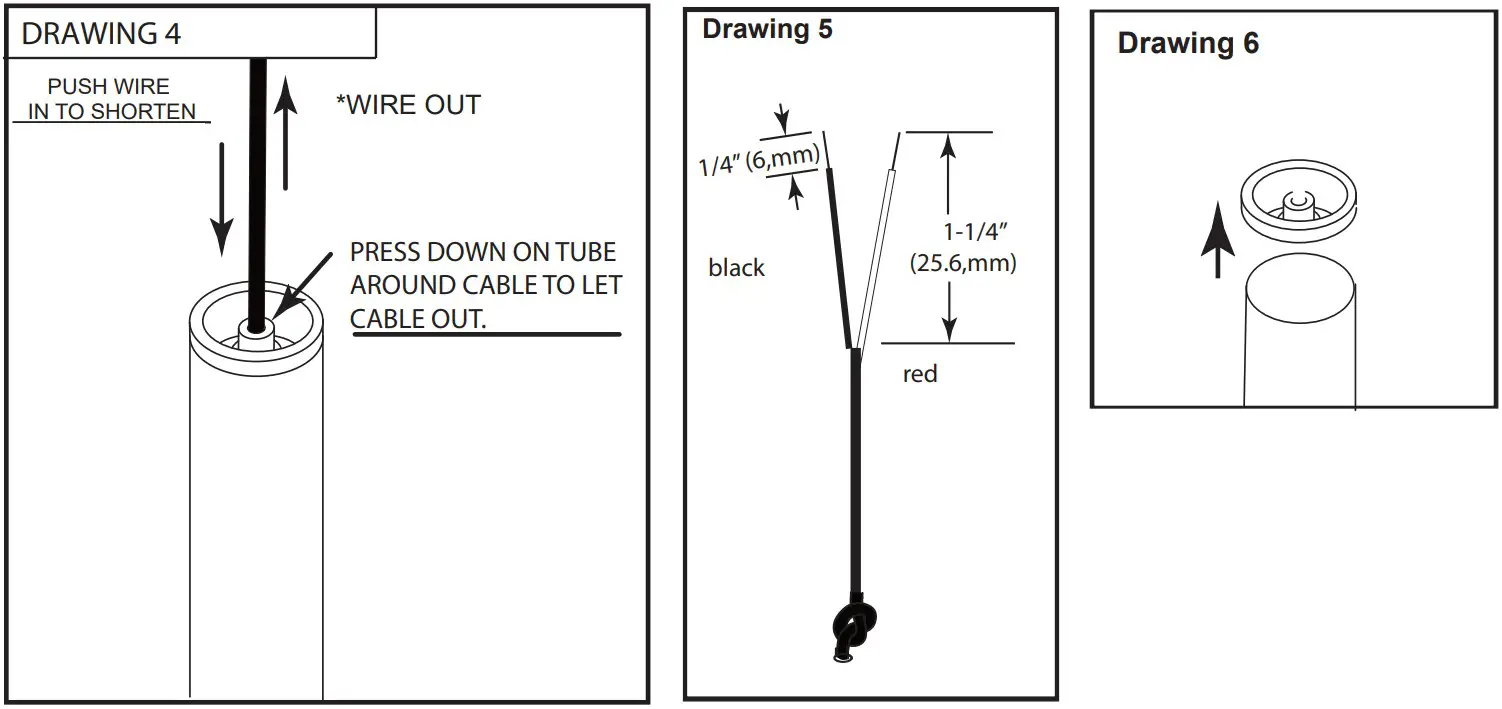 DRAWING 4

PUSH WIRE IN TO SHORTEN

*WIRE OUT

PRESS DOWN ON TUBE AROUND CABLE TO LET CABLE OUT.

Drawing 5

1/4" (6,mm)

1-1/4" (25.6,mm)

black

red

Drawing 6