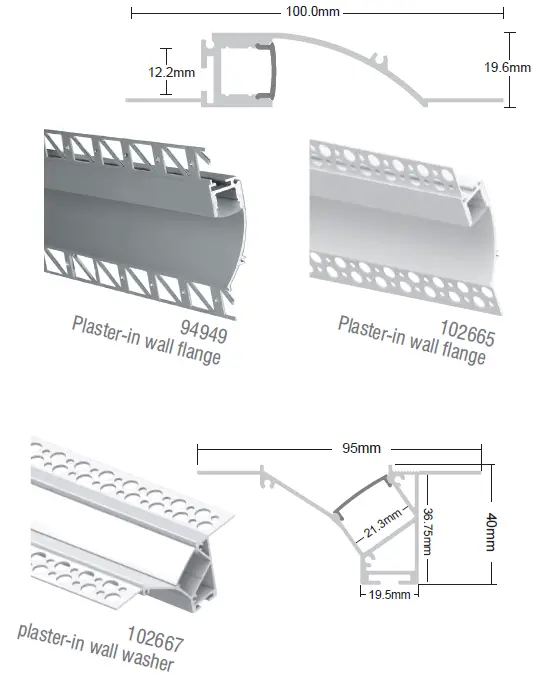 100.0mm

12.2mm

19.6mm

94949
Plaster-in wall flange

102665
Plaster-in wall flange

95mm

21.3mm

36.75mm

40mm

19.5mm

102667
plaster-in wall washer