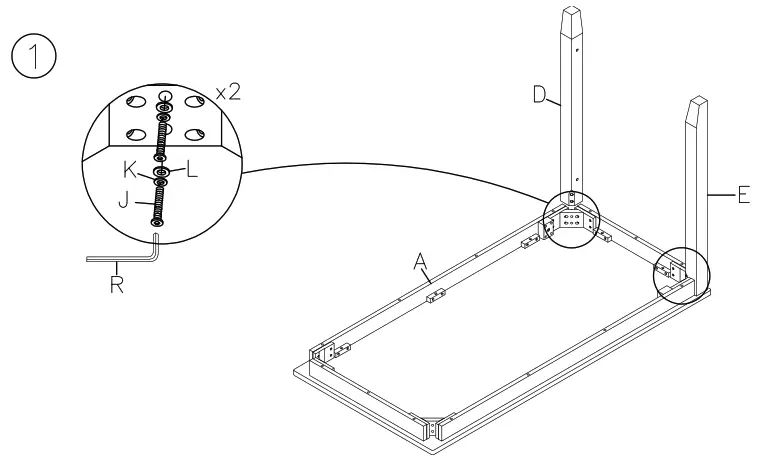 1

x2

K L

J

R

D

E

A