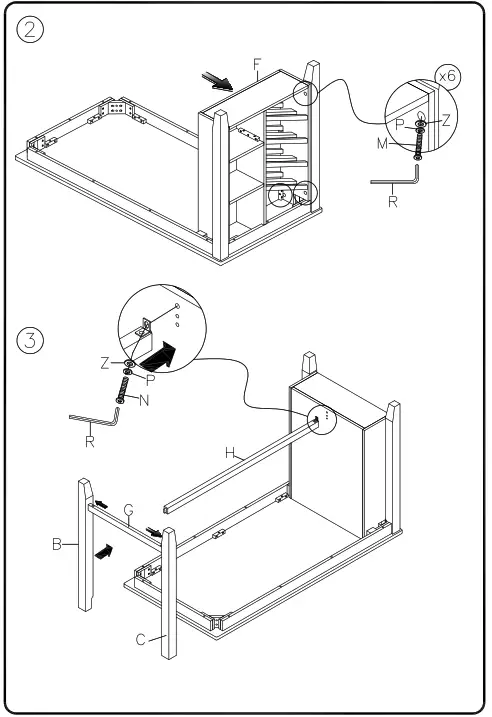 ②

F

x6

P

Z

M

R

③

Z

P

N

R

H

G

B

C