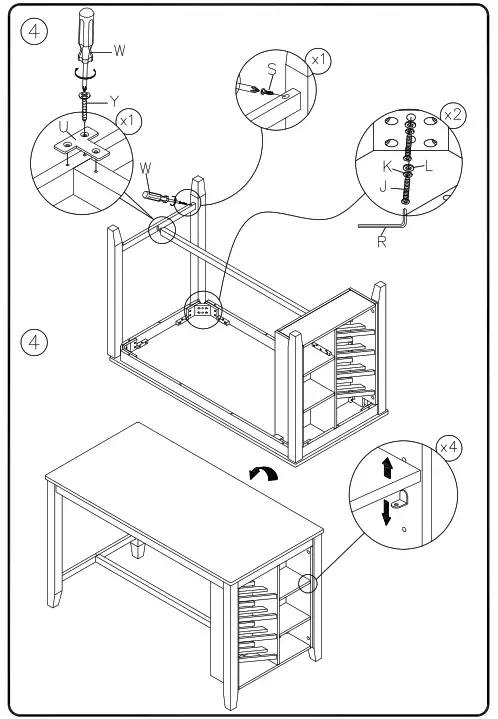 4

W

Y

U

x1

W

S

x1

x2

K

L

J

R

4

x4