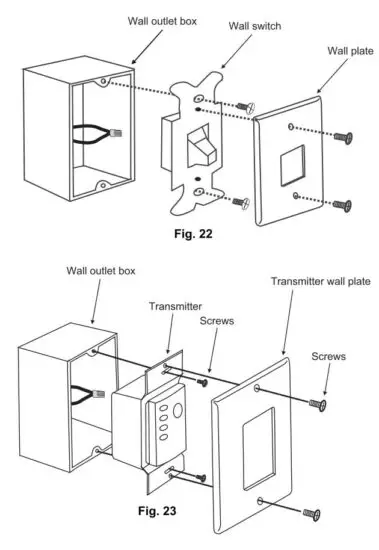 Wall outlet box

Wall switch

Wall plate

Fig. 22

Wall outlet box

Transmitter

Screws

Transmitter wall plate

Screws

Fig. 23