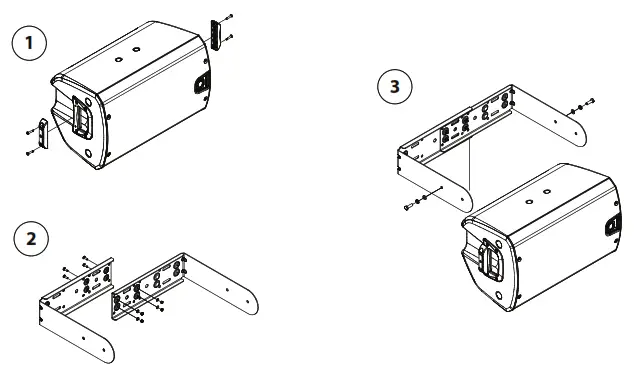 1

2

3