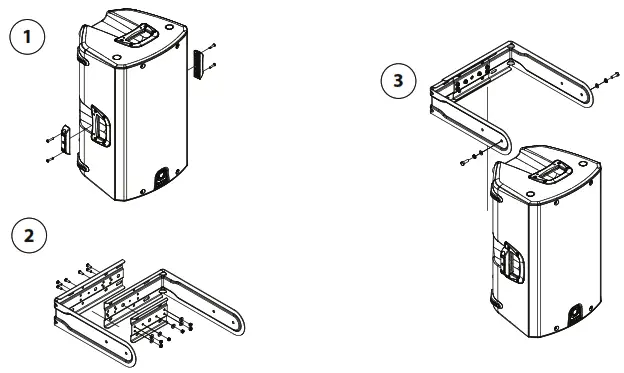 1

2

3