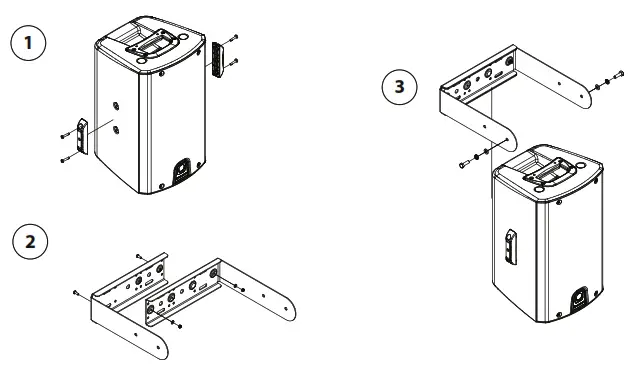 1

2

3