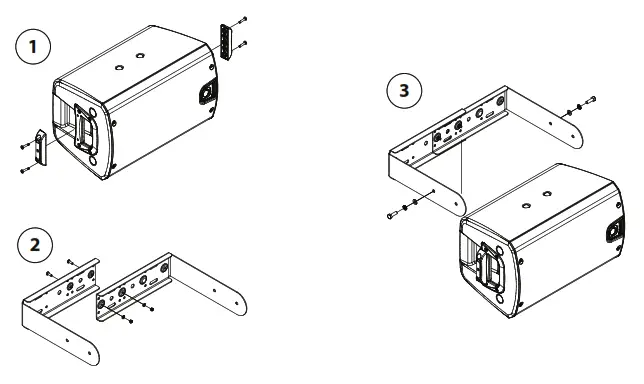 1

2

3