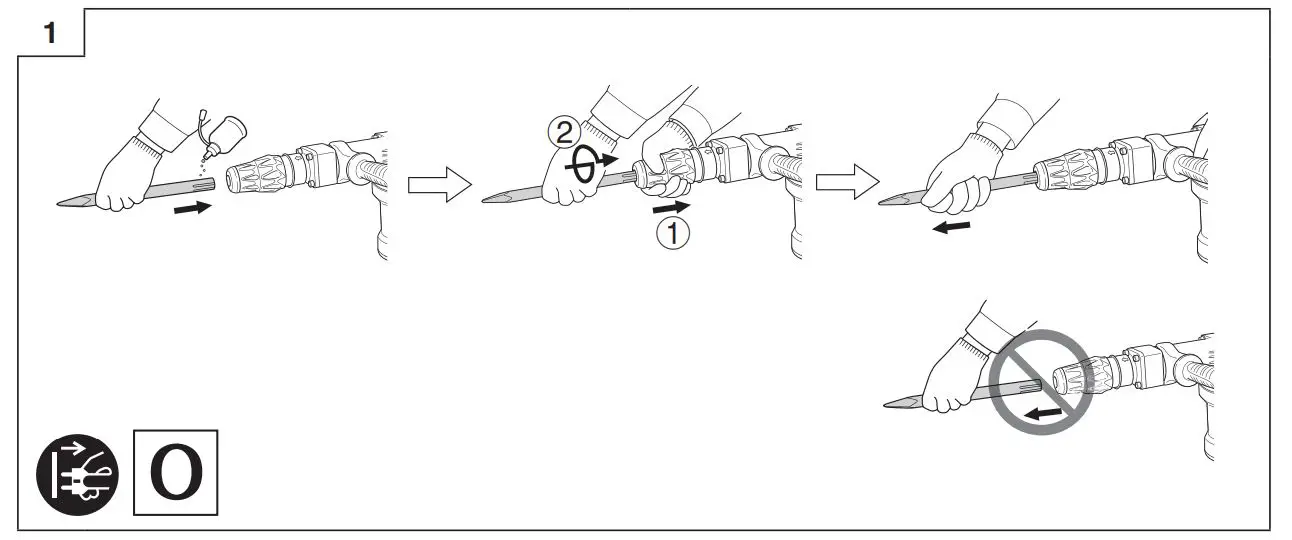 1

②
①

O