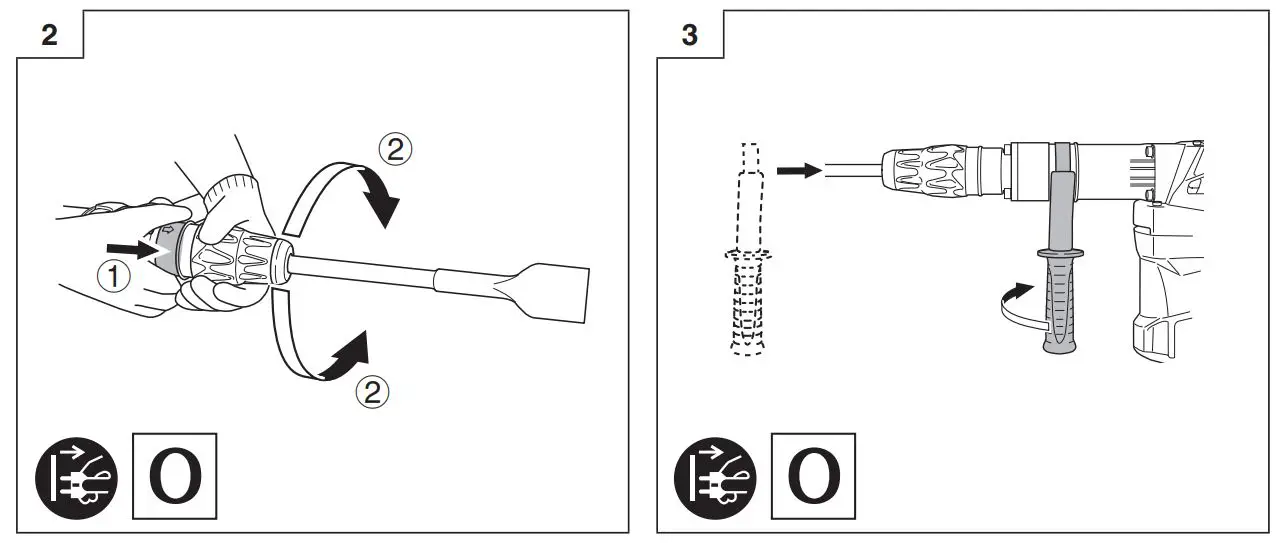 2

②

①

②

O

3

O