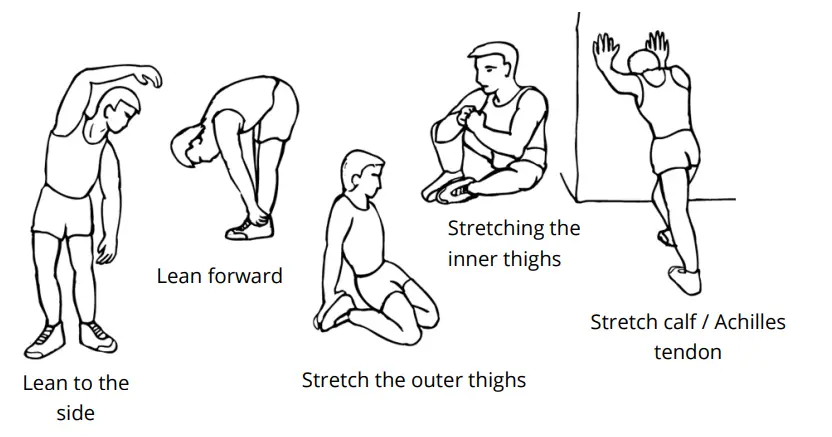 Lean to the side

Lean forward

Stretch the outer thighs

Stretching the inner thighs

Stretch calf / Achilles tendon