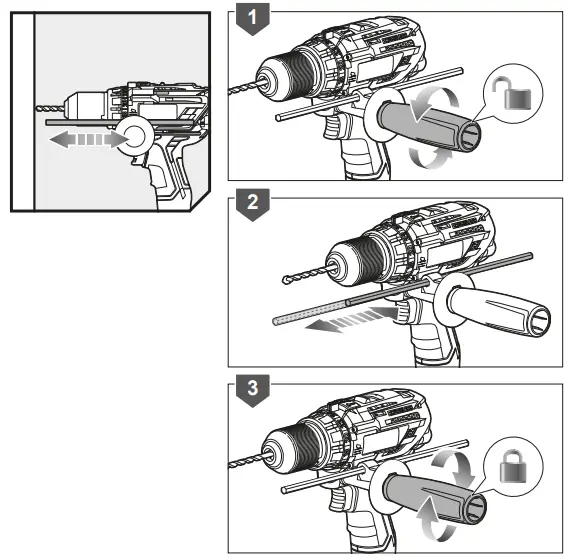 1

2

3