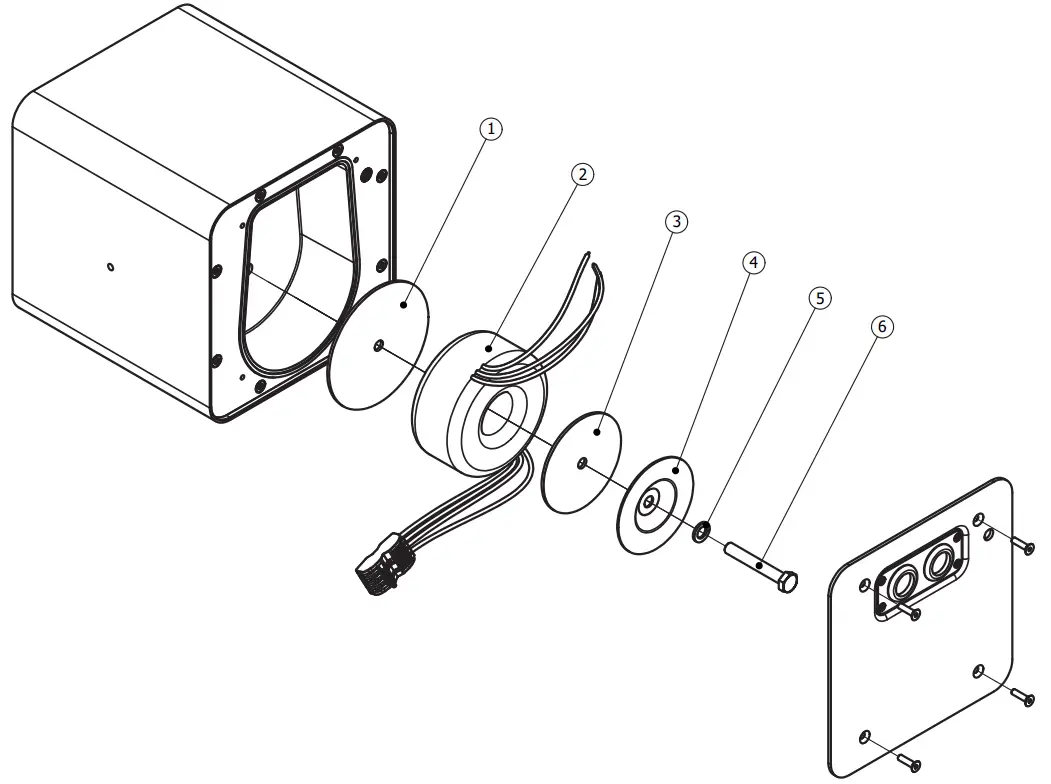 1
2
3
4
5
6