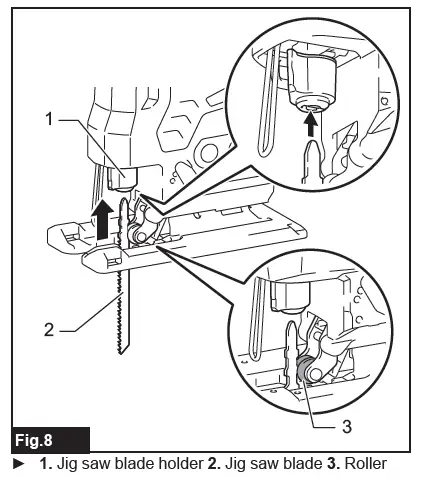 1

2

3

Fig.8

► 1. Jig saw blade holder 2. Jig saw blade 3. Roller