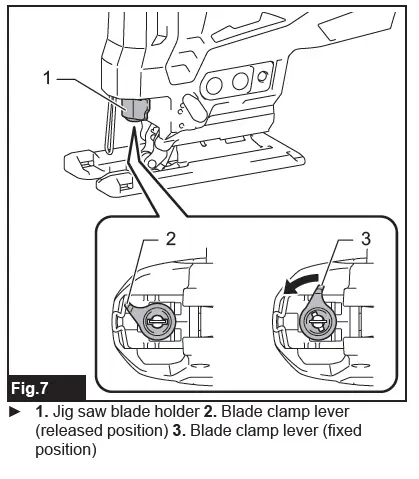 1

2

3

Fig.7

► 1. Jig saw blade holder 2. Blade clamp lever (released position) 3. Blade clamp lever (fixed position)