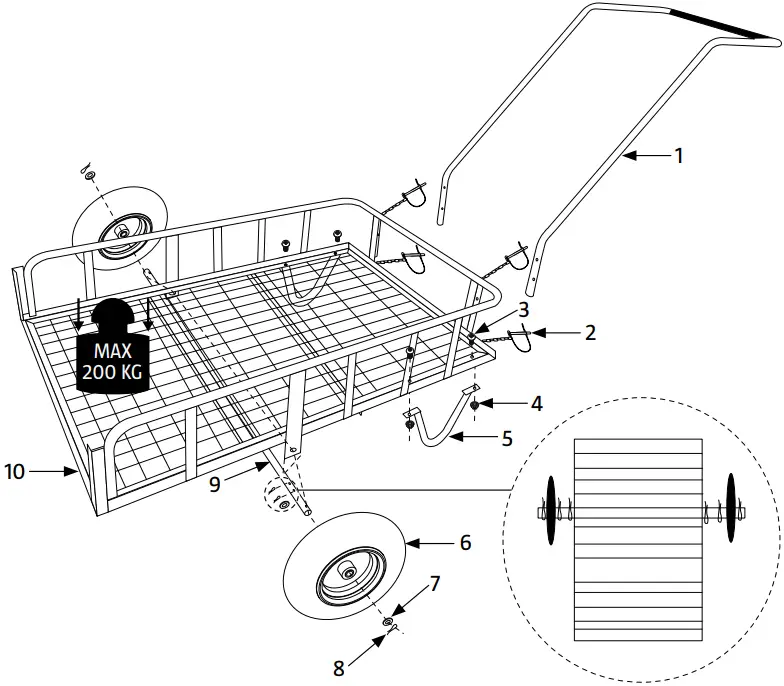 1
3
2
MAX
200 KG
4
5
10
9
6
7
8