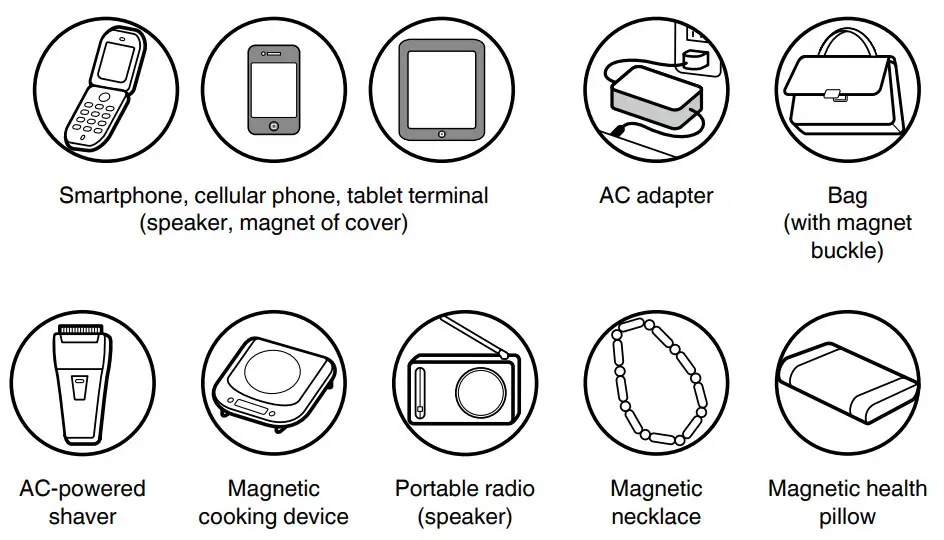 Smartphone, cellular phone, tablet terminal (speaker, magnet of cover)

AC adapter

Bag (with magnet buckle)

AC-powered shaver

Magnetic cooking device

Portable radio (speaker)

Magnetic necklace

Magnetic health pillow