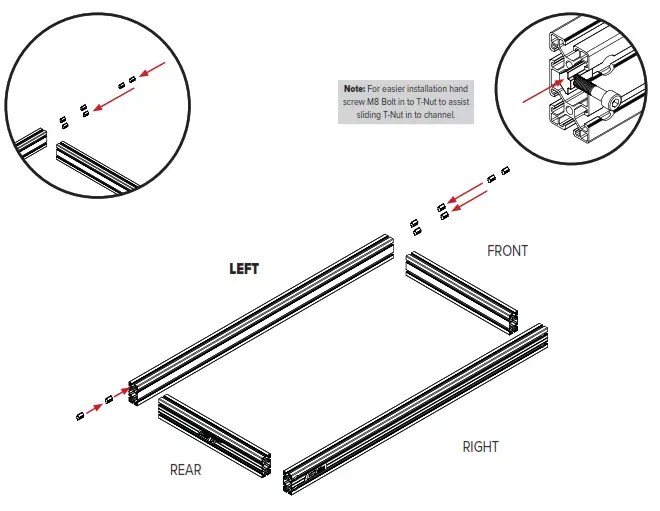 Note: For easier installation hand screw M8 Bolt in to T-Nut to assist sliding T-Nut in to channel.

LEFT

FRONT

REAR

RIGHT