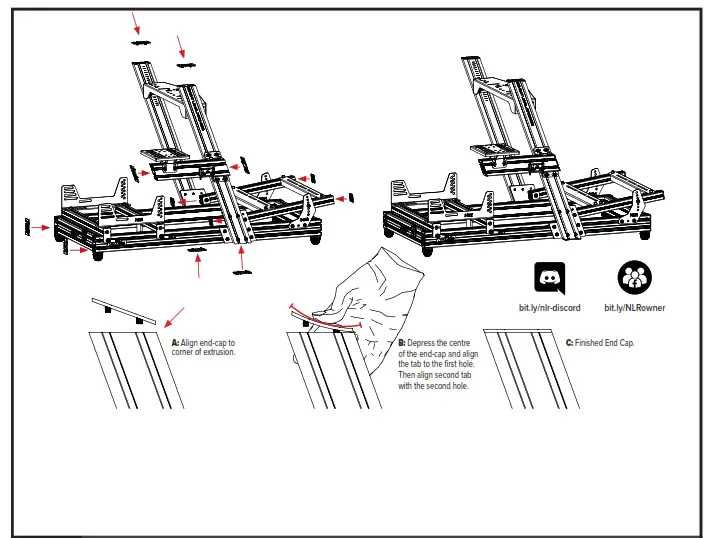 bit.ly/nlr-discord

bit.ly/NLRowner

A: Align end-cap to corner of extrusion.

B: Depress the centre of the end-cap and align the tab to the first hole. Then align second tab with the second hole.

C: Finished End Cap.